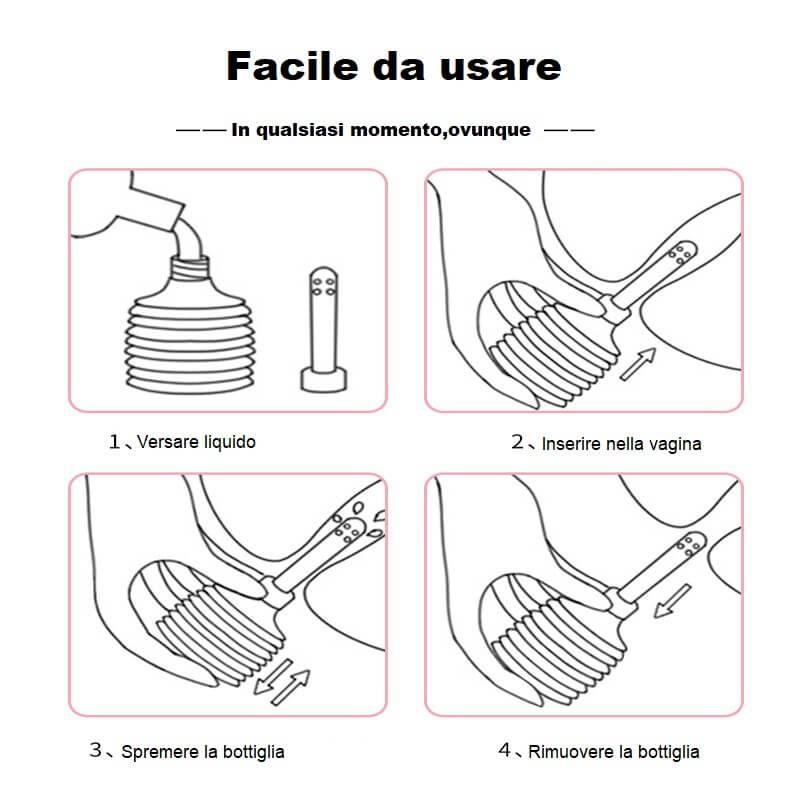 Facile da usare

—— In qualsiasi momento,ovunque ——

1、Versare liquido

2、Inserire nella vagina

3、Spremere la bottiglia

4、Rimuovere la bottiglia